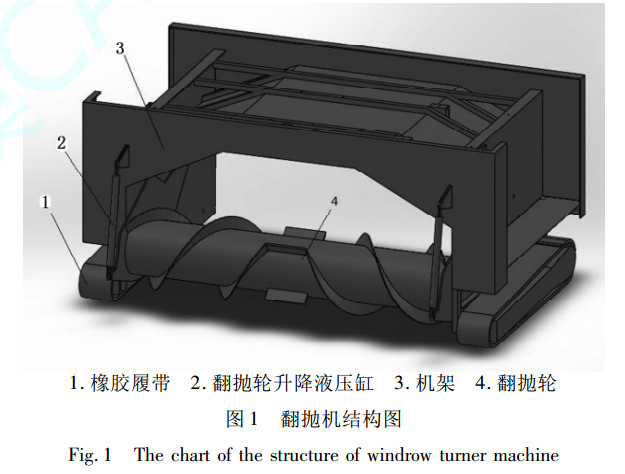 3

2

1

4

1. 橡胶履带　2. 翻抛轮升降液压缸　3. 机架　4. 翻抛轮

图 1　翻抛机结构图

Fig. 1　The chart of the structure of windrow turner machine